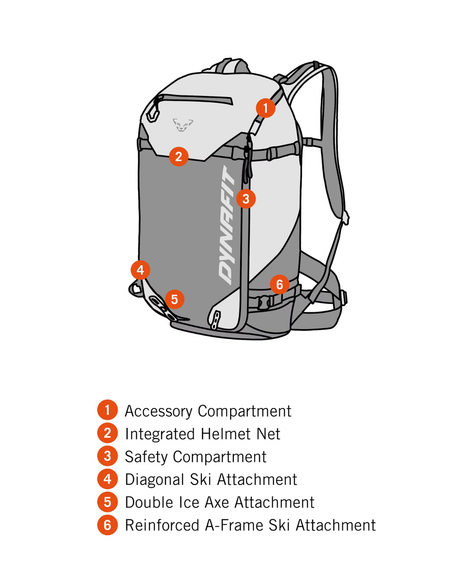 1
2
DYNAFIT
3
4
5
6

1 Accessory Compartment
2 Integrated Helmet Net
3 Safety Compartment
4 Diagonal Ski Attachment
5 Double Ice Axe Attachment
6 Reinforced A-Frame Ski Attachment