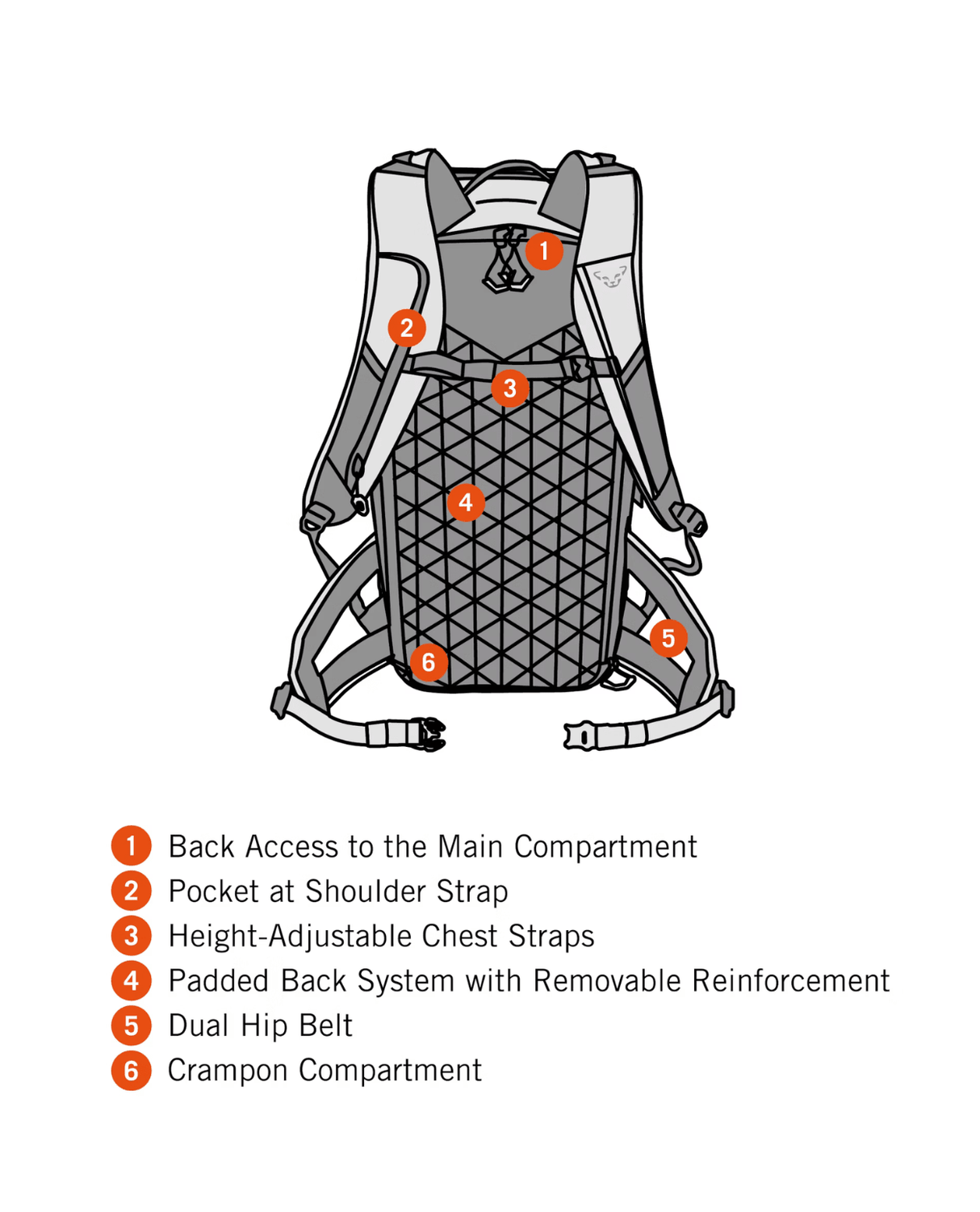 1
2
3
4
5
6

1 Back Access to the Main Compartment
2 Pocket at Shoulder Strap
3 Height-Adjustable Chest Straps
4 Padded Back System with Removable Reinforcement
5 Dual Hip Belt
6 Crampon Compartment